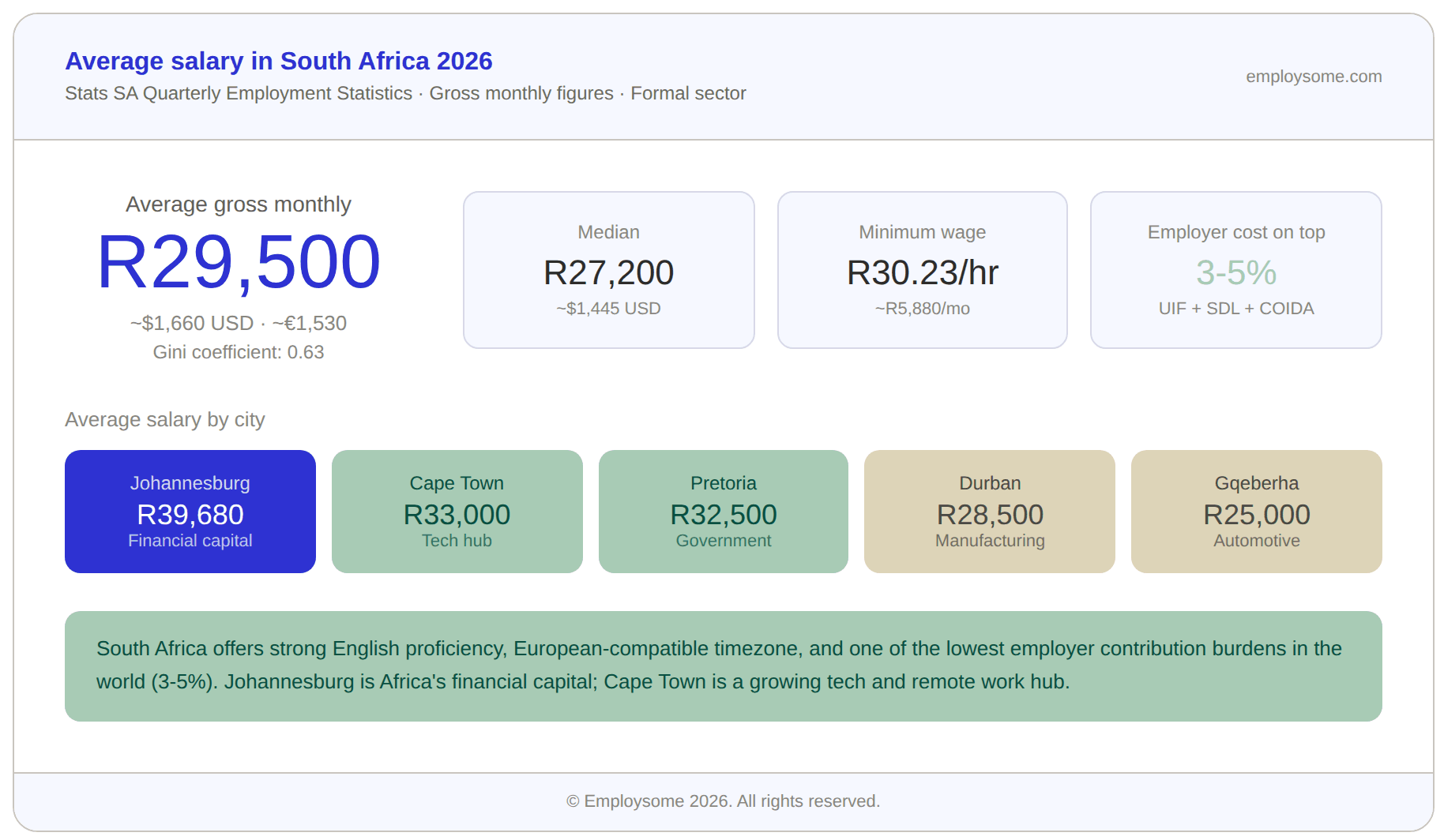 Average salary in South Africa 2026
Stats SA Quarterly Employment Statistics · Gross monthly figures · Formal sector

employsome.com

Average gross monthly
R29,500
~$1,660 USD · ~€1,530
Gini coefficient: 0.63

Median
R27,200
~$1,445 USD

Minimum wage
R30.23/hr
~R5,880/mo

Employer cost on top
3-5%
UIF + SDL + COIDA

Average salary by city

Johannesburg
R39,680
Financial capital

Cape Town
R33,000
Tech hub

Pretoria
R32,500
Government

Durban
R28,500
Manufacturing

Gqeberha
R25,000
Automotive

South Africa offers strong English proficiency, European-compatible timezone, and one of the lowest employer contribution burdens in the world (3-5%). Johannesburg is Africa's financial capital; Cape Town is a growing tech and remote work hub.

© Employsome 2026. All rights reserved.