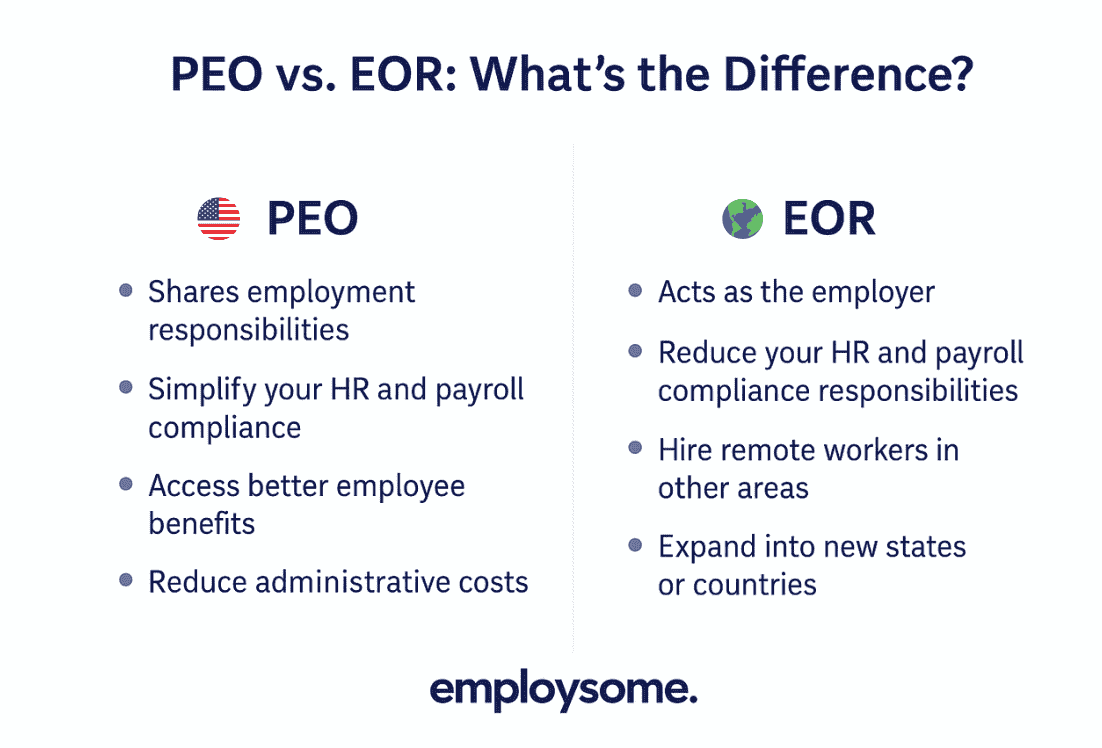 PEO vs. EOR: What's the Difference?

PEO

- Shares employment responsibilities
- Simplify your HR and payroll compliance
- Access better employee benefits
- Reduce administrative costs

EOR

- Acts as the employer
- Reduce your HR and payroll compliance responsibilities
- Hire remote workers in other areas
- Expand into new states or countries

employsome.